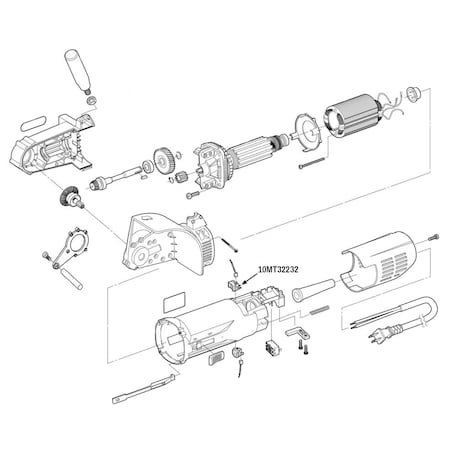 10MT32232